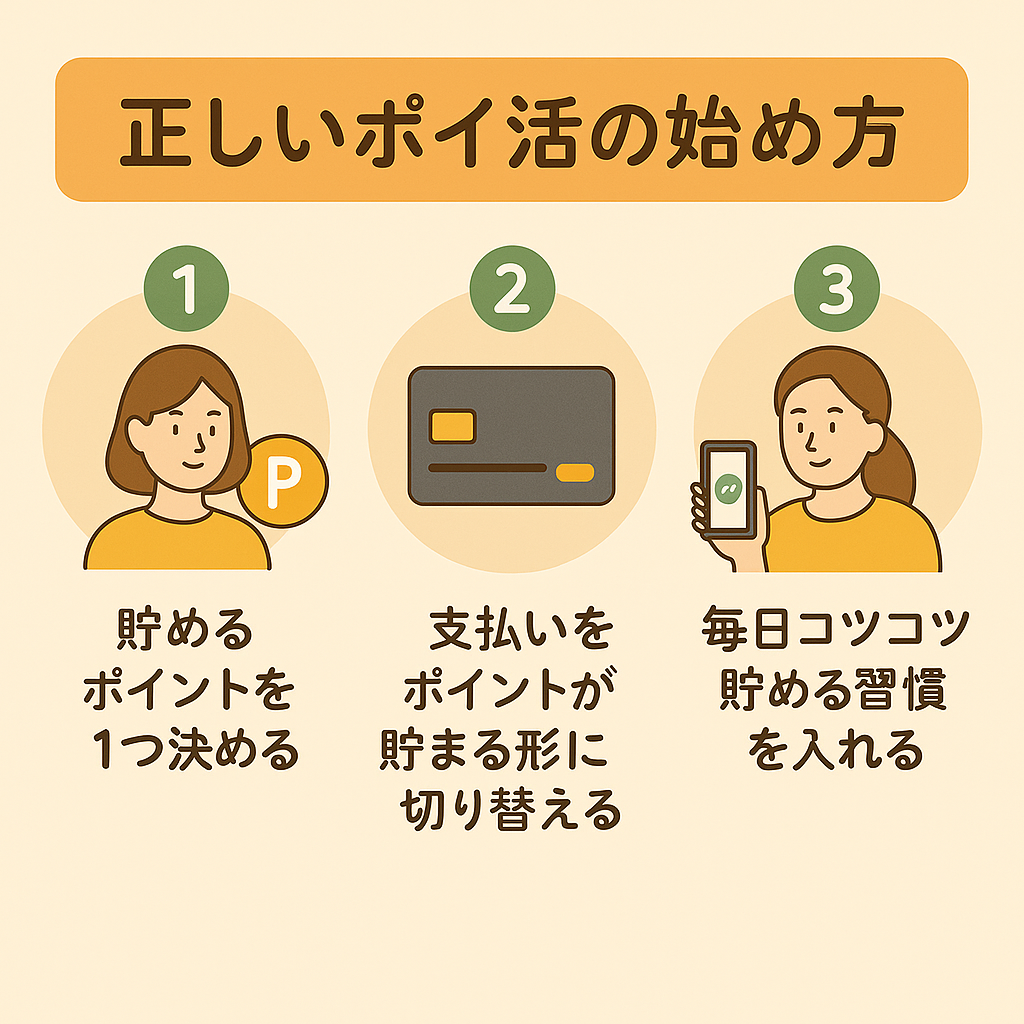 正しいポイ活の始め方

1

P

貯める
ポイントを
1つ決める

2

支払いを
ポイントが
貯まる形に
切り替える

3

毎日コツコツ
貯める習慣
を入れる