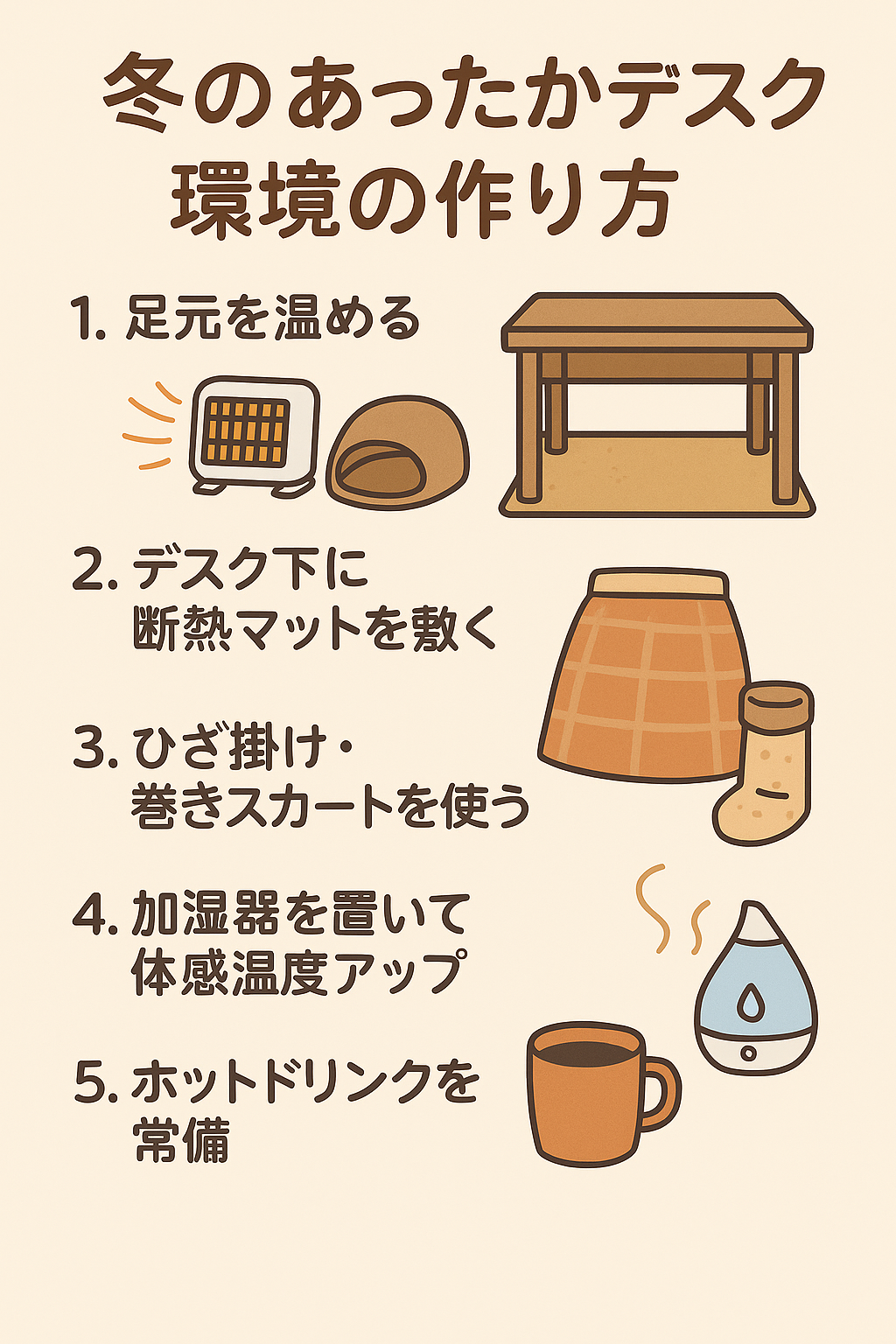 冬のあったかデスク環境の作り方

1. 足元を温める

2. デスク下に断熱マットを敷く

3. ひざ掛け・巻きスカートを使う

4. 加湿器を置いて体感温度アップ

5. ホットドリンクを常備