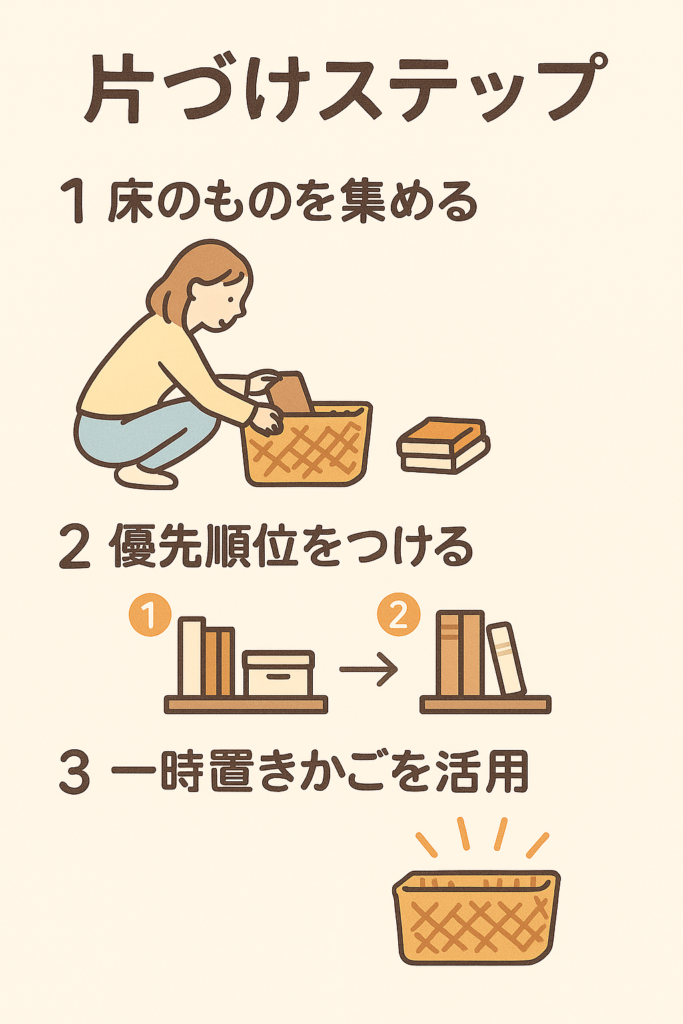 片づけステップ

1 床のものを集める

2 優先順位をつける

1

2

3 一時置きかごを活用